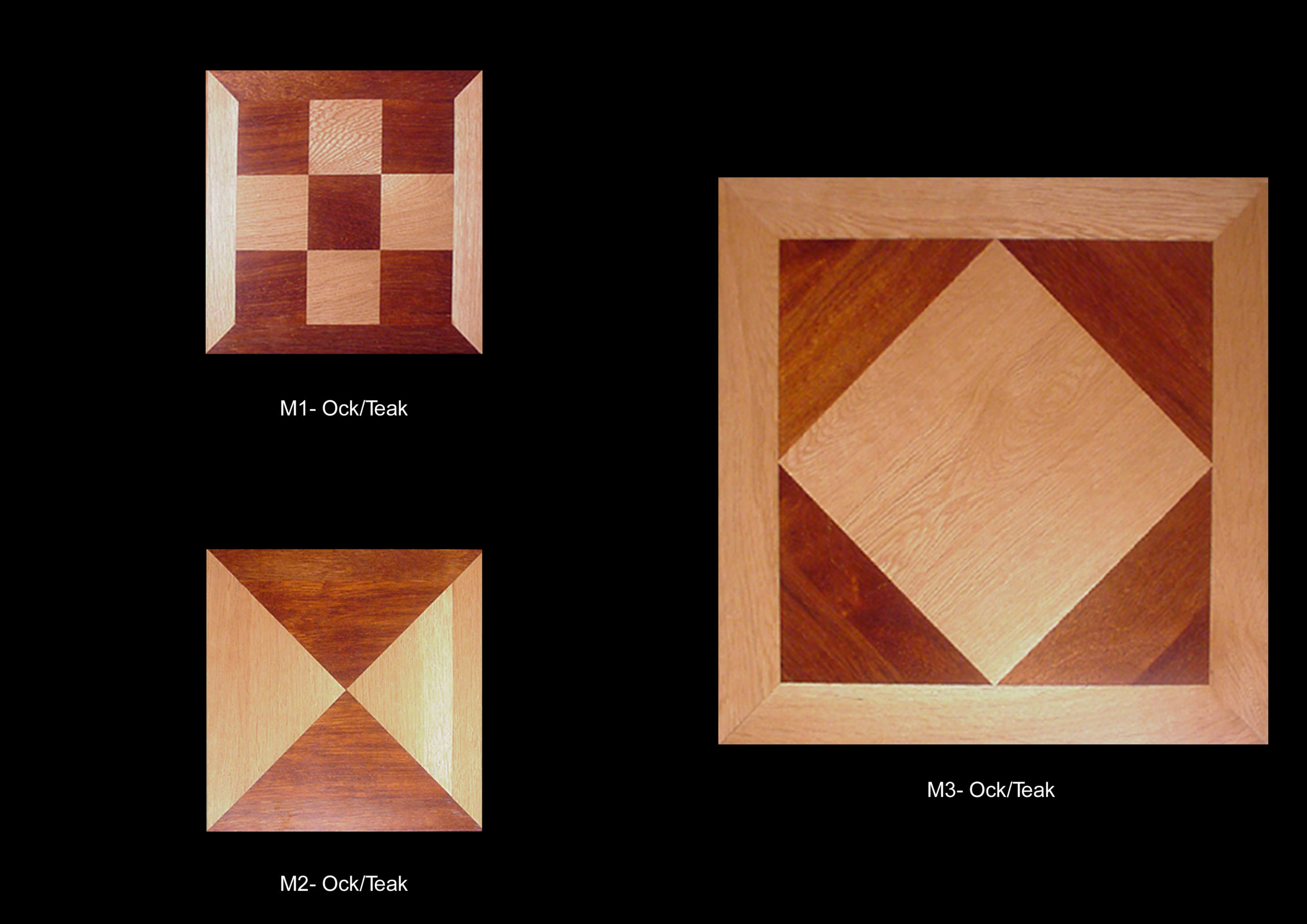 M1- Ock/Teak

M2- Ock/Teak

M3- Ock/Teak